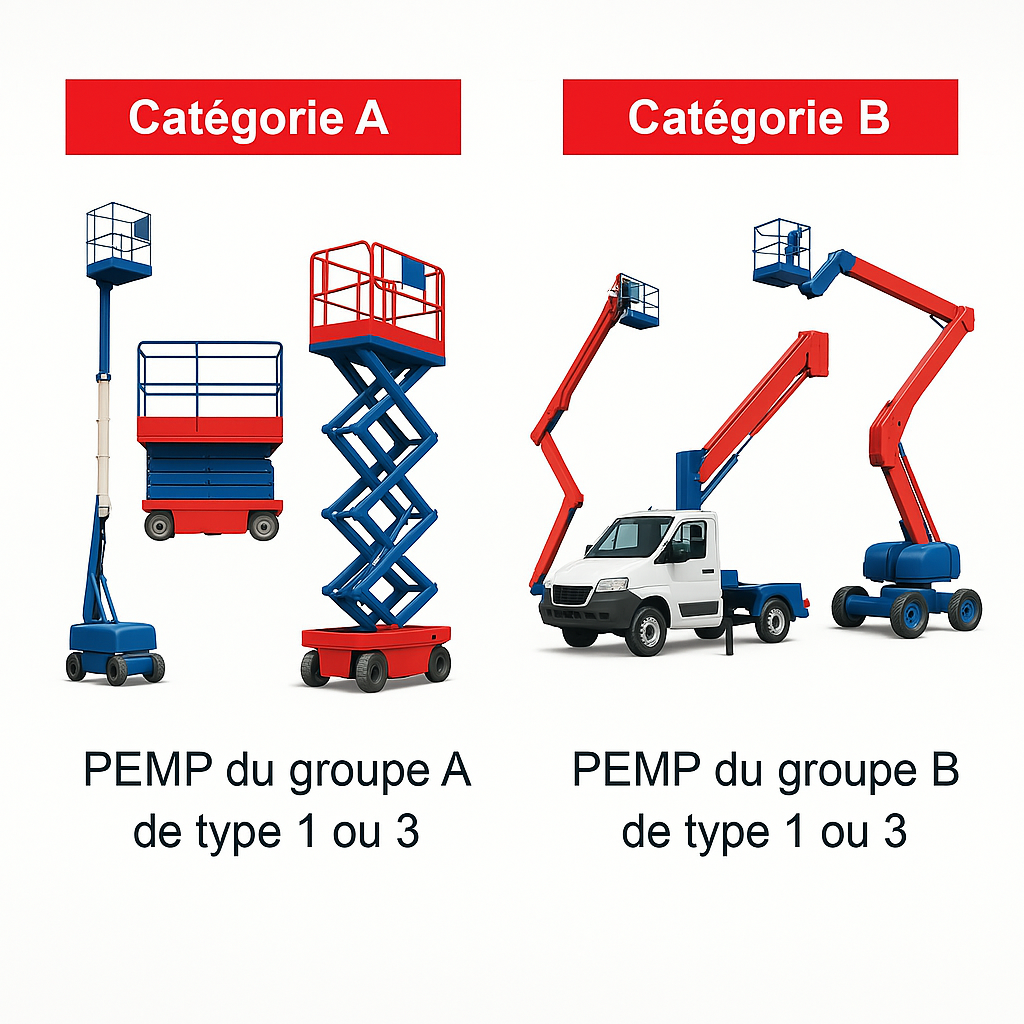 Catégorie A

PEMP du groupe A de type 1 ou 3

Catégorie B

PEMP du groupe B de type 1 ou 3